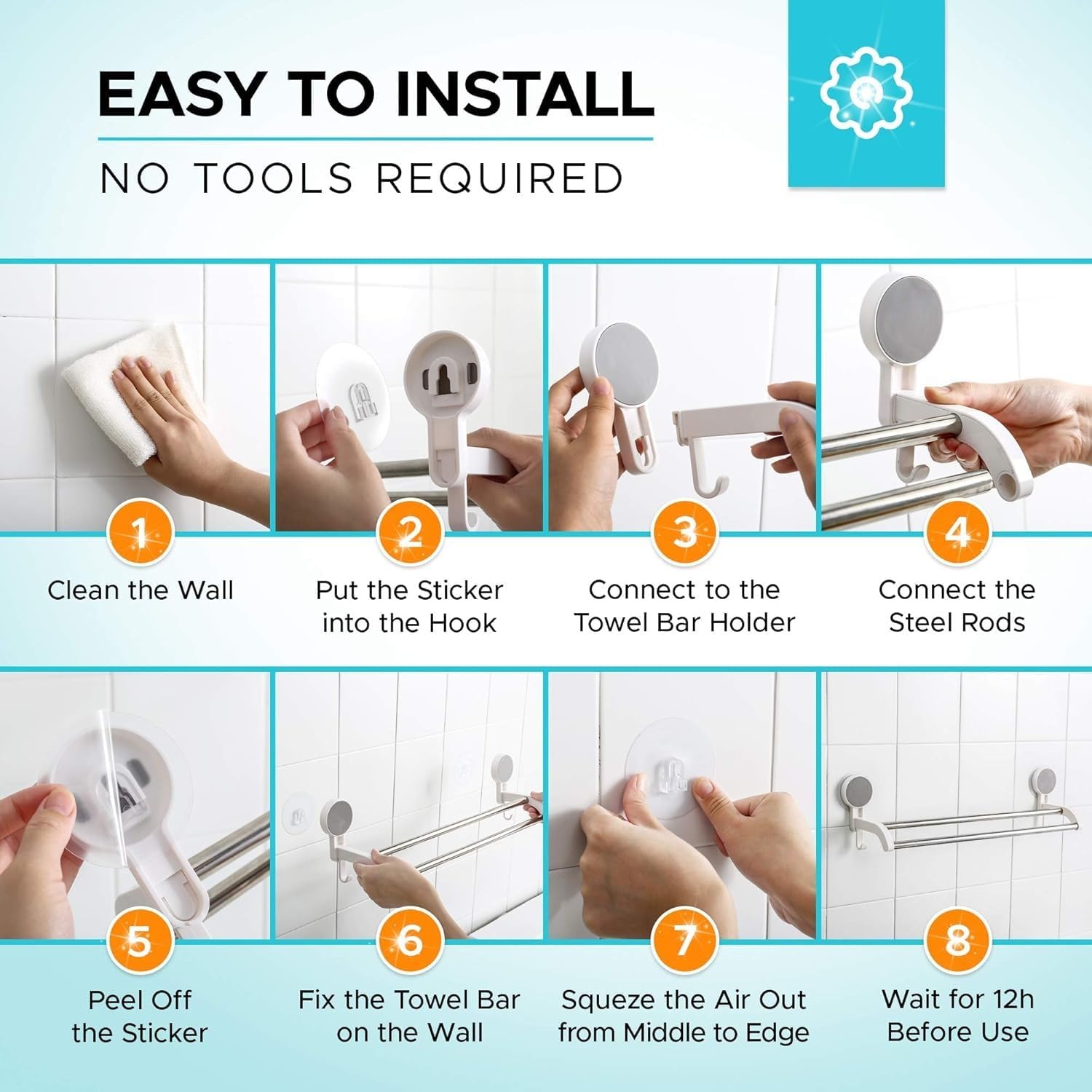 EASY TO INSTALL

NO TOOLS REQUIRED

1
Clean the Wall

2
Put the Sticker into the Hook

3
Connect to the Towel Bar Holder

4
Connect the Steel Rods

5
Peel Off the Sticker

6
Fix the Towel Bar on the Wall

7
Squeze the Air Out from Middle to Edge

8
Wait for 12h Before Use