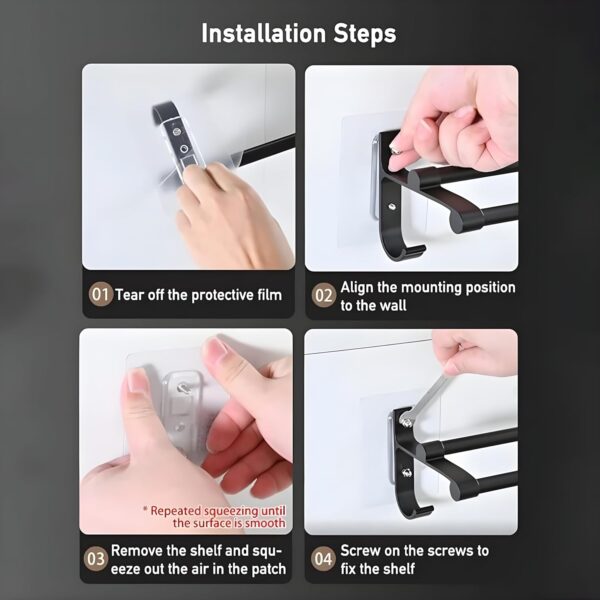 Installation Steps

01 Tear off the protective film

02 Align the mounting position to the wall

* Repeated squeezing until the surface is smooth

03 Remove the shelf and squeeze out the air in the patch

04 Screw on the screws to fix the shelf