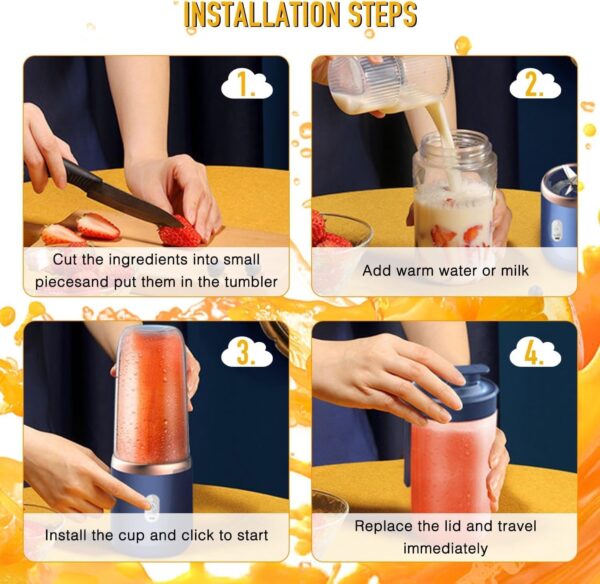 INSTALLATION STEPS

1.

Cut the ingredients into small piecesand put them in the tumbler

2.

Add warm water or milk

3.

Install the cup and click to start

4.

Replace the lid and travel immediately